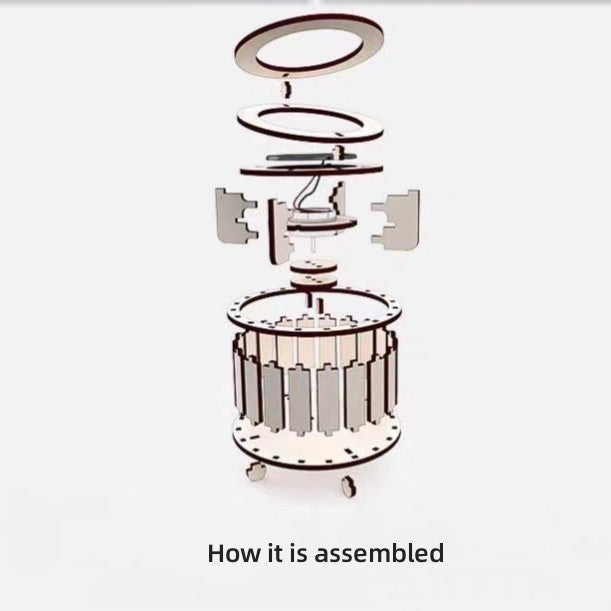 How it is assembled